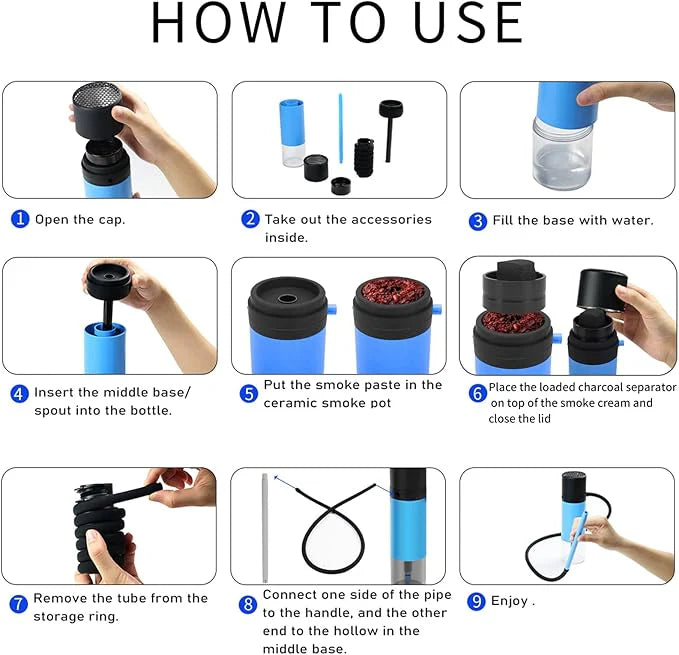 HOW TO USE

1 Open the cap.

2 Take out the accessories inside.

3 Fill the base with water.

4 Insert the middle base/ spout into the bottle.

5 Put the smoke paste in the ceramic smoke pot

6 Place the loaded charcoal separator on top of the smoke cream and close the lid

7 Remove the tube from the storage ring.

8 Connect one side of the pipe to the handle, and the other end to the hollow in the middle base.

9 Enjoy .