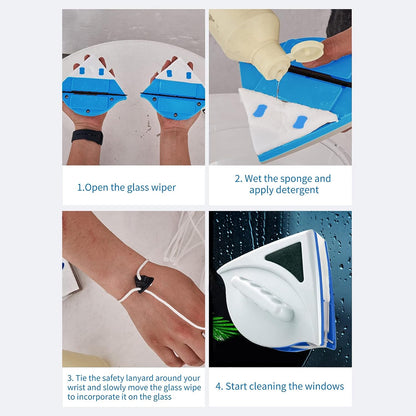 1.Open the glass wiper

2. Wet the sponge and apply detergent

3. Tie the safety lanyard around your wrist and slowly move the glass wipe to incorporate it on the glass

4. Start cleaning the windows