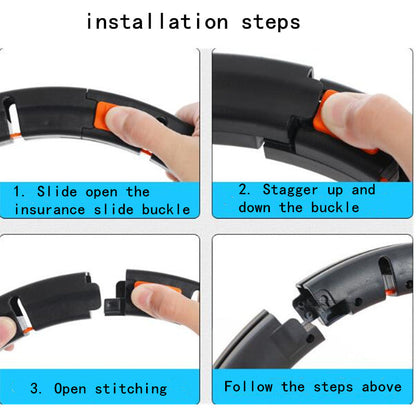 installation steps

1. Slide open the insurance slide buckle

2. Stagger up and down the buckle

3. Open stitching

Follow the steps above