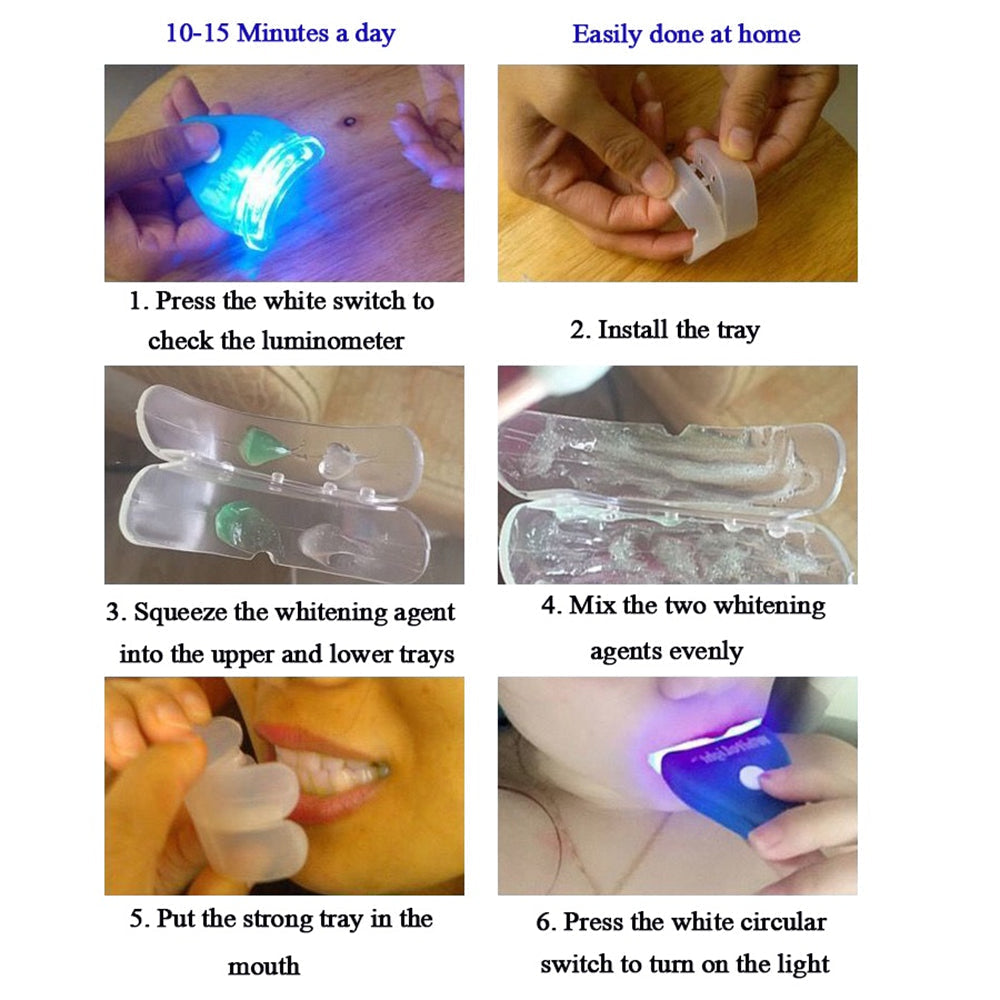 10-15 Minutes a day

Easily done at home

1. Press the white switch to check the luminometer

2. Install the tray

3. Squeeze the whitening agent into the upper and lower trays

4. Mix the two whitening agents evenly

5. Put the strong tray in the mouth

6. Press the white circular switch to turn on the light